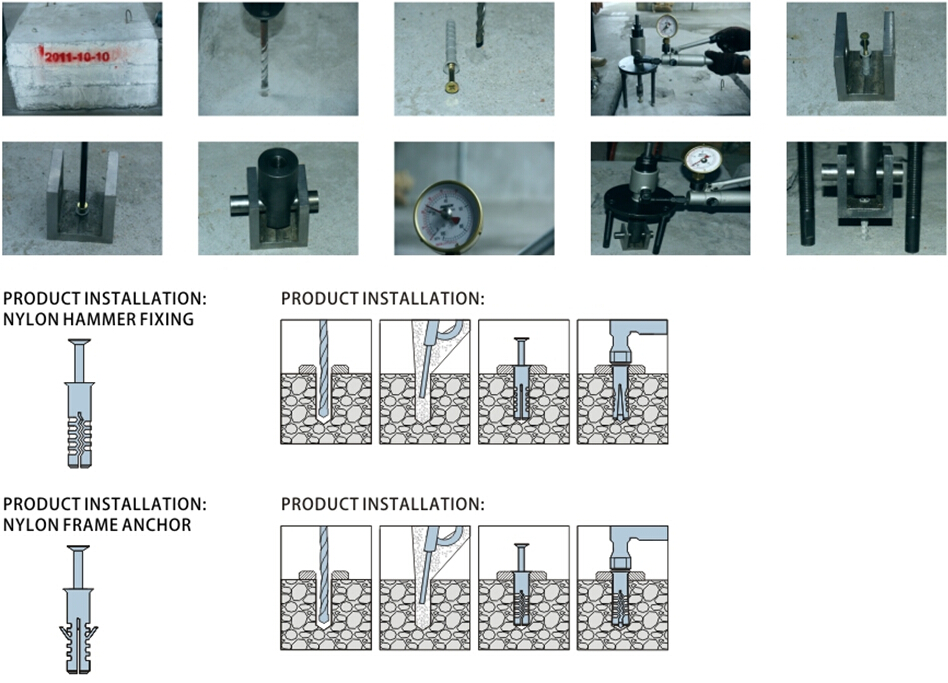 2011-10-10

PRODUCT INSTALLATION:
NYLON HAMMER FIXING

PRODUCT INSTALLATION:

PRODUCT INSTALLATION:
NYLON FRAME ANCHOR

PRODUCT INSTALLATION: